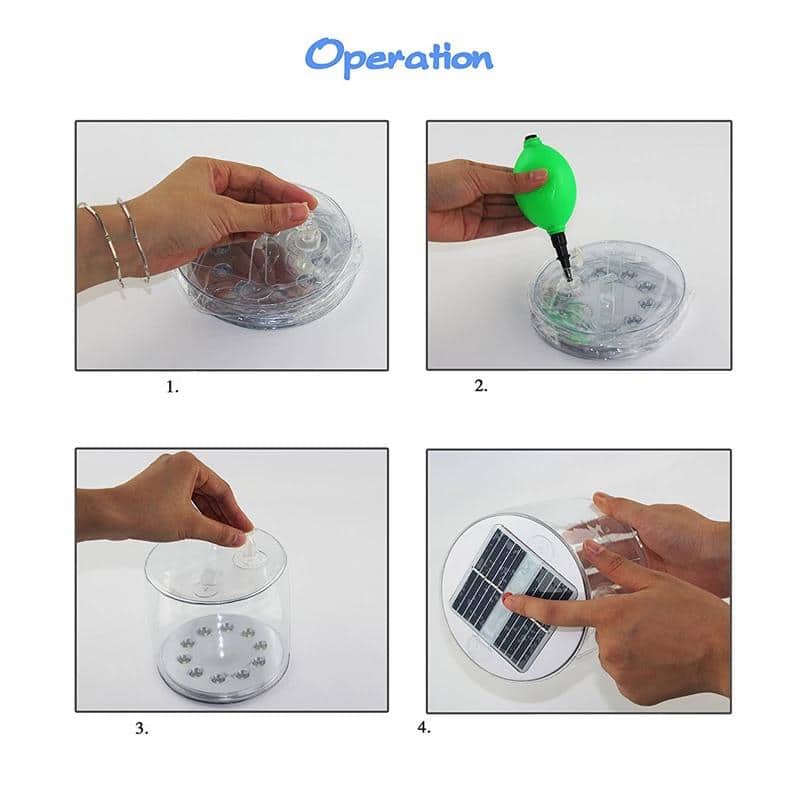 Operation

1.

2.

3.

4.